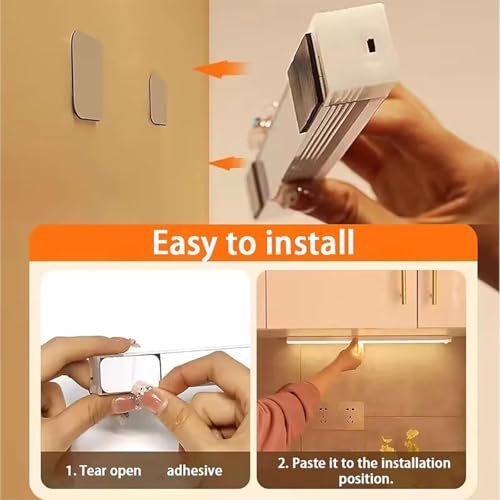 Easy to install

1. Tear open adhesive

2. Paste it to the installation position.