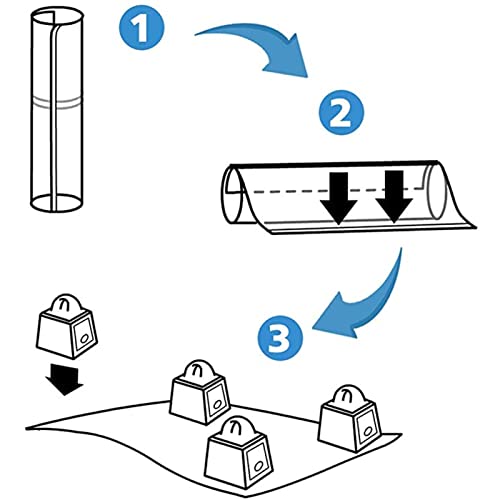 1
2
3