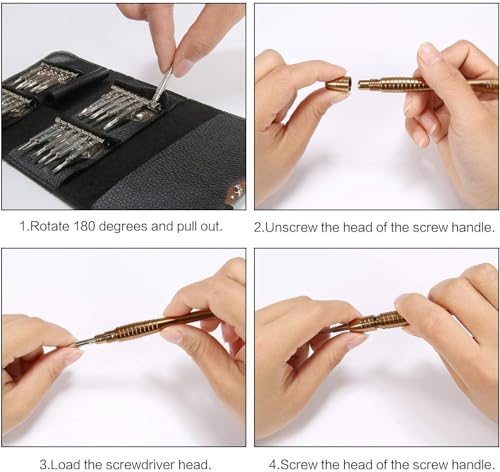 1.Rotate 180 degrees and pull out.

2.Unscrew the head of the screw handle.

3.Load the screwdriver head.

4.Screw the head of the screw handle.