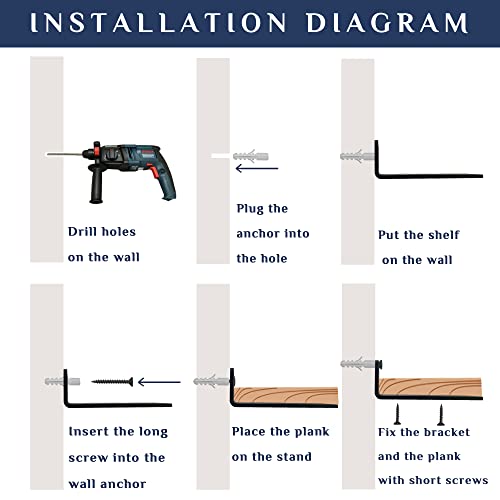 INSTALLATION DIAGRAM

Drill holes on the wall

Plug the anchor into the hole

Put the shelf on the wall

Insert the long screw into the wall anchor

Place the plank on the stand

Fix the bracket and the plank with short screws