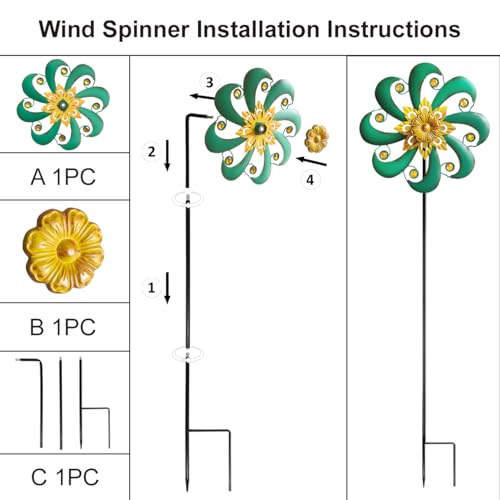 Wind Spinner Installation Instructions

A 1PC

B 1PC

C 1PC

3

2

4

1