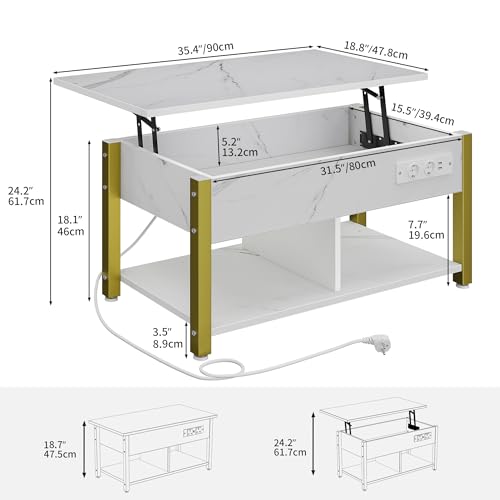 35.4"/90cm
18.8"/47.8cm
15.5"/39.4cm
5.2"
13.2cm
31.5"/80cm
24.2"
61.7cm
18.1"
46cm
7.7"
19.6cm
3.5"
8.9cm

18.7"
47.5cm

24.2"
61.7cm