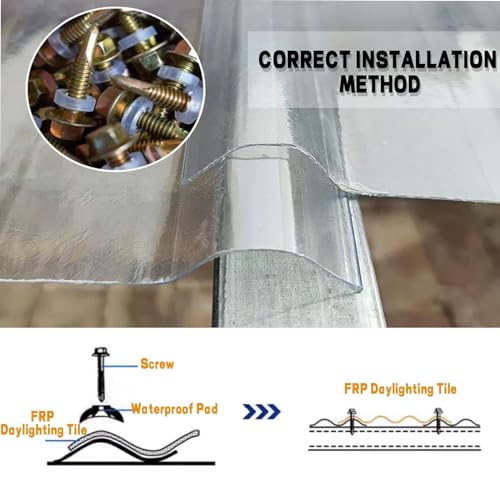 CORRECT INSTALLATION METHOD

Screw

Waterproof Pad

FRP Daylighting Tile

FRP Daylighting Tile