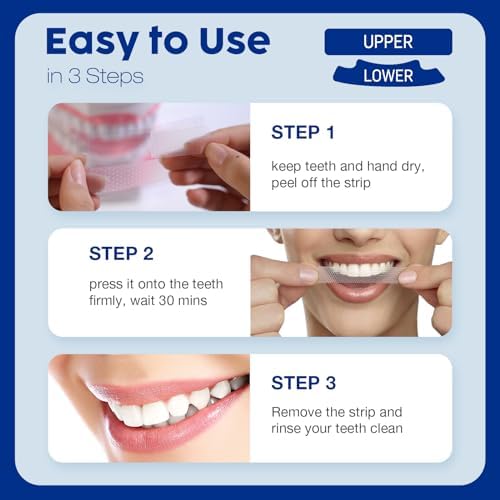 Easy to Use
in 3 Steps

UPPER
LOWER

STEP 1
keep teeth and hand dry, peel off the strip

STEP 2
press it onto the teeth firmly, wait 30 mins

STEP 3
Remove the strip and rinse your teeth clean