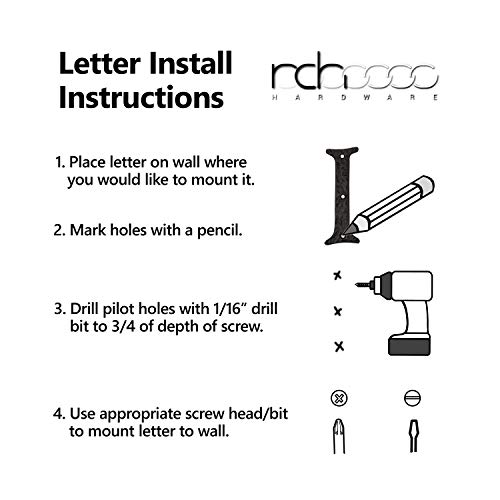 Letter Install Instructions

rch
HARDWARE

1. Place letter on wall where you would like to mount it.

2. Mark holes with a pencil.

3. Drill pilot holes with 1/16” drill bit to 3/4 of depth of screw.

4. Use appropriate screw head/bit to mount letter to wall.