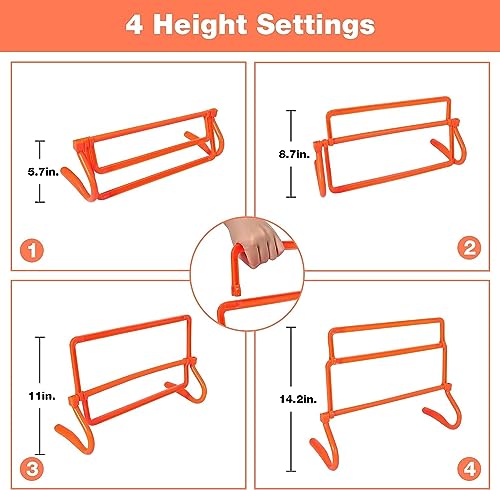 4 Height Settings

5.7in.

1

8.7in.

2

11in.

3

14.2in.

4