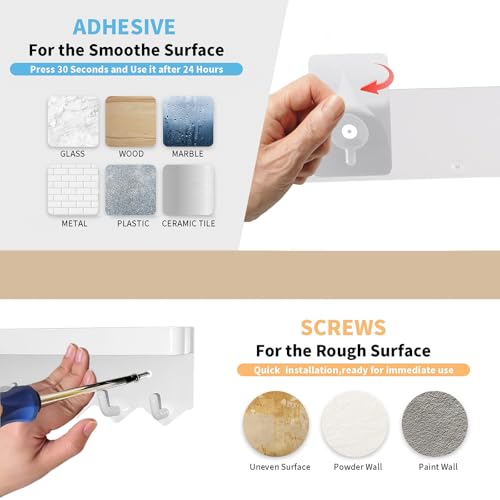 ADHESIVE
For the Smoothe Surface
Press 30 Seconds and Use it after 24 Hours

GLASS
WOOD
MARBLE
METAL
PLASTIC
CERAMIC TILE

SCREWS
For the Rough Surface
Quick installation,ready for immediate use

Uneven Surface
Powder Wall
Paint Wall