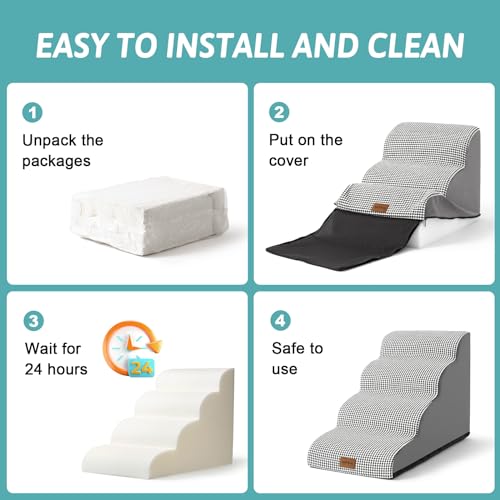 EASY TO INSTALL AND CLEAN

1
Unpack the packages

2
Put on the cover

3
Wait for 24 hours

24

4
Safe to use