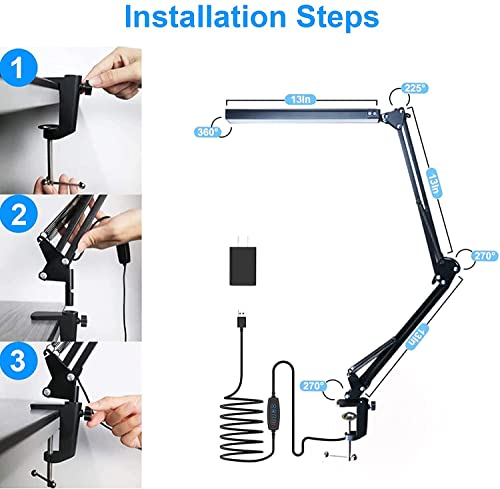 Installation Steps

1

2

3

13In

225°

360°

13In

270°

13In

270°