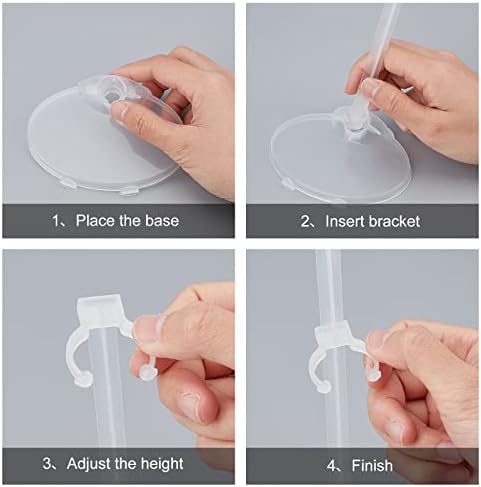 1、Place the base

2、Insert bracket

3、Adjust the height

4、Finish