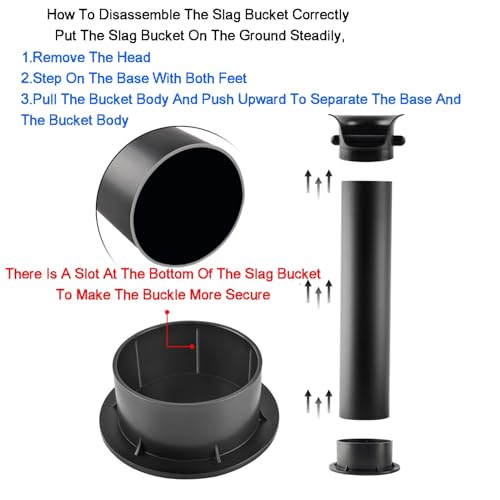 How To Disassemble The Slag Bucket Correctly
Put The Slag Bucket On The Ground Steadily,

1.Remove The Head
2.Step On The Base With Both Feet
3.Pull The Bucket Body And Push Upward To Separate The Base And The Bucket Body

There Is A Slot At The Bottom Of The Slag Bucket To Make The Buckle More Secure