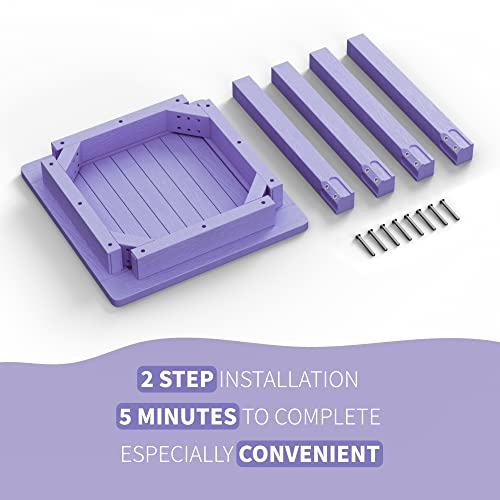 2 STEP INSTALLATION
5 MINUTES TO COMPLETE
ESPECIALLY CONVENIENT