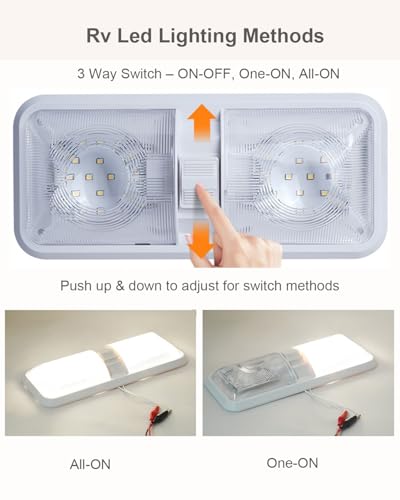 Rv Led Lighting Methods

3 Way Switch – ON-OFF, One-ON, All-ON

Push up & down to adjust for switch methods

All-ON

One-ON