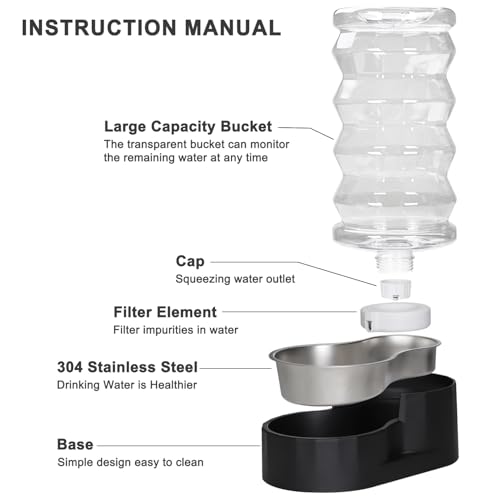 INSTRUCTION MANUAL

Large Capacity Bucket
The transparent bucket can monitor the remaining water at any time

Cap
Squeezing water outlet

Filter Element
Filter impurities in water

304 Stainless Steel
Drinking Water is Healthier

Base
Simple design easy to clean