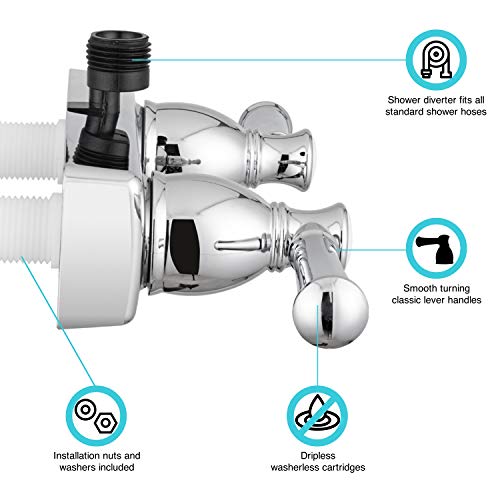 Shower diverter fits all standard shower hoses

Smooth turning classic lever handles

Installation nuts and washers included

Dripless washerless cartridges