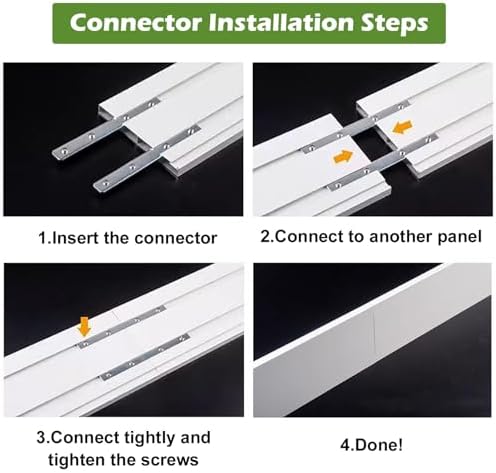 Connector Installation Steps

1.Insert the connector

2.Connect to another panel

3.Connect tightly and tighten the screws

4.Done!