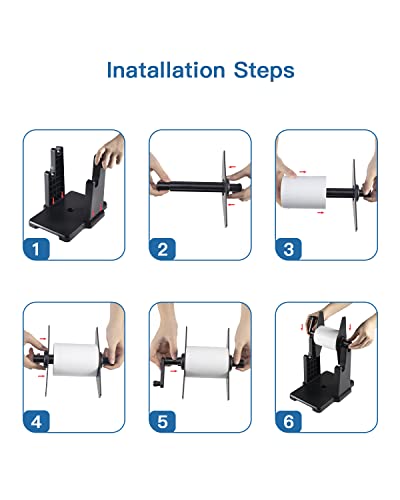 Inatallation Steps

1

2

3

4

5

6