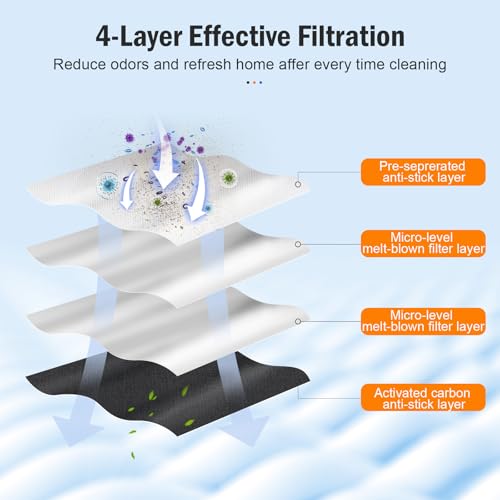 4-Layer Effective Filtration

Reduce odors and refresh home affer every time cleaning

Pre-seprerated anti-stick layer

Micro-level melt-blown filter layer

Micro-level melt-blown filter layer

Activated carbon anti-stick layer