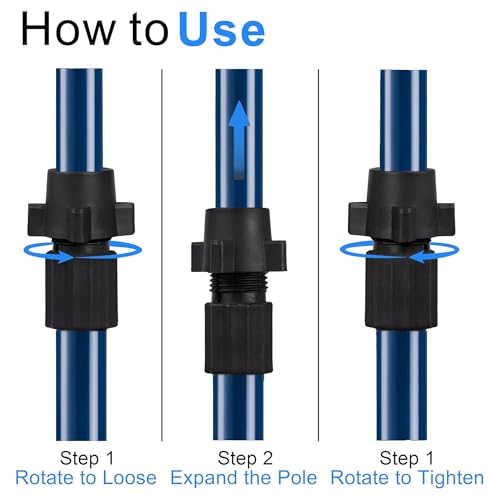 How to Use

Step 1
Rotate to Loose

Step 2
Expand the Pole

Step 1
Rotate to Tighten