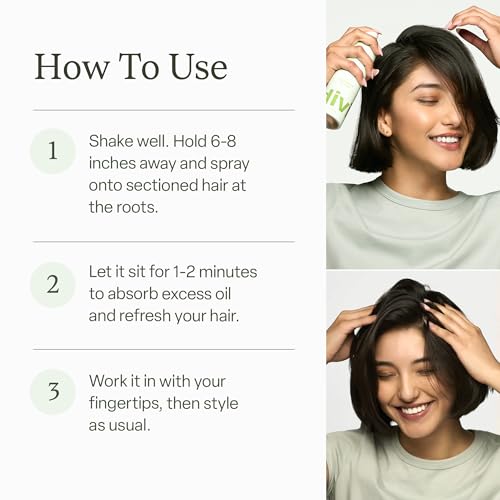 How To Use

1 Shake well. Hold 6-8 inches away and spray onto sectioned hair at the roots.

2 Let it sit for 1-2 minutes to absorb excess oil and refresh your hair.

3 Work it in with your fingertips, then style as usual.

Hiv