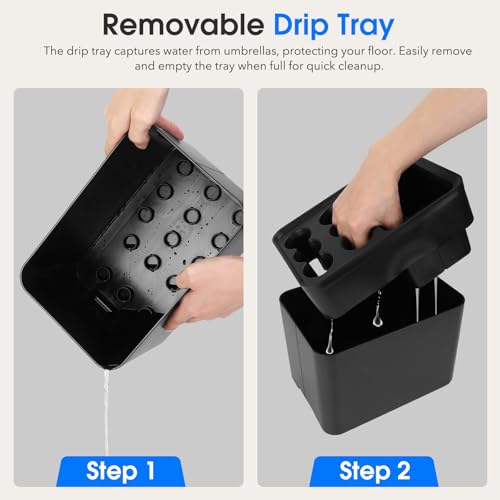 Removable Drip Tray

The drip tray captures water from umbrellas, protecting your floor. Easily remove and empty the tray when full for quick cleanup.

Step 1

Step 2