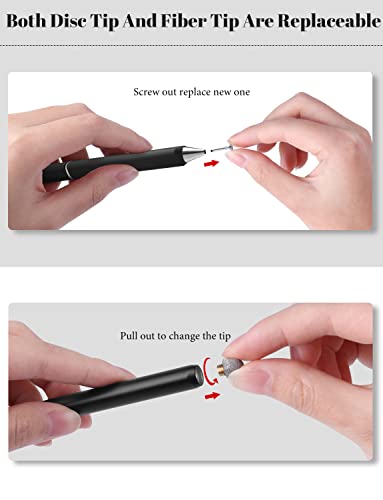 Both Disc Tip And Fiber Tip Are Replaceable

Screw out replace new one

Pull out to change the tip