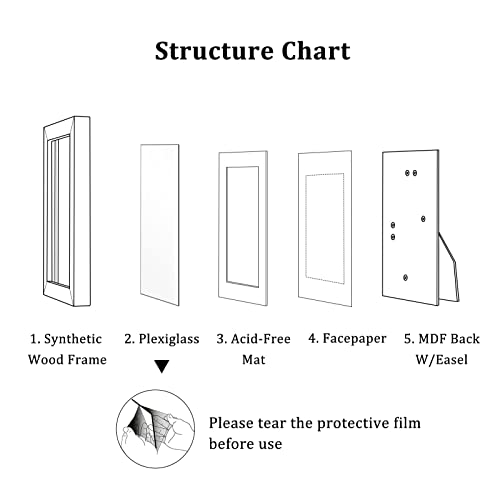 Structure Chart

1. Synthetic Wood Frame

2. Plexiglass

3. Acid-Free Mat

4. Facepaper

5. MDF Back W/Easel

Please tear the protective film before use