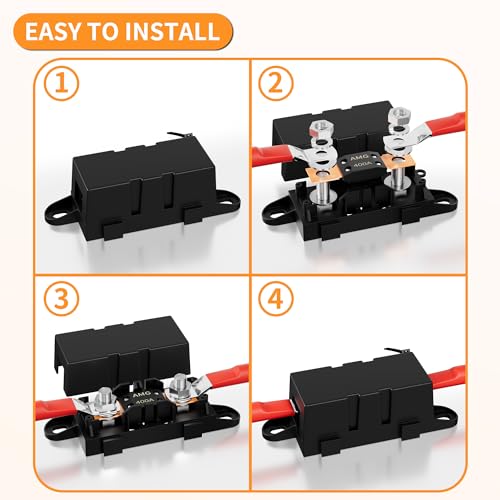 EASY TO INSTALL

1

2

AMG
400A

3

AMG
400A

4