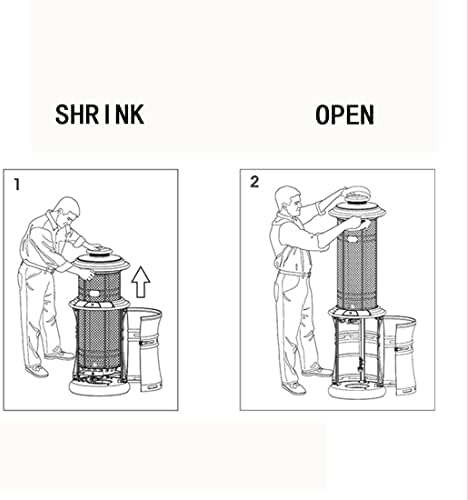 SHRINK

OPEN

1

2