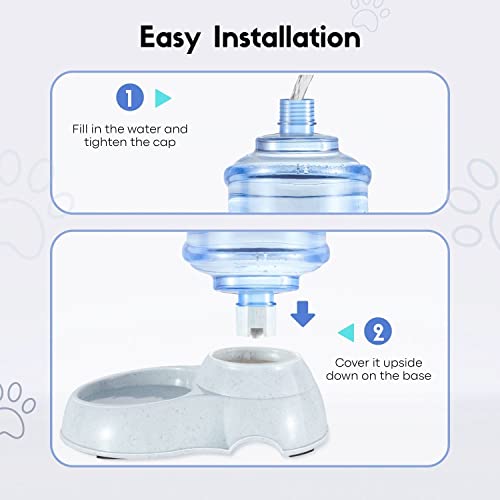 Easy Installation

1

Fill in the water and tighten the cap

2

Cover it upside down on the base