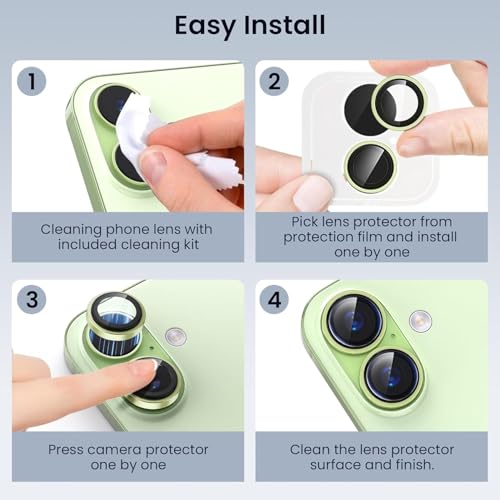 Easy Install

1

Cleaning phone lens with included cleaning kit

2

Pick lens protector from protection film and install one by one

3

Press camera protector one by one

4

Clean the lens protector surface and finish.