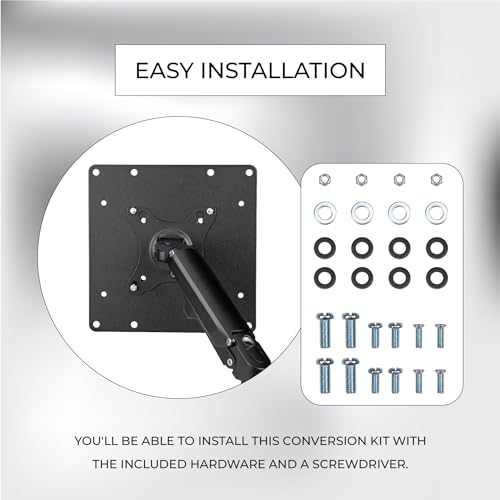 EASY INSTALLATION

YOU'LL BE ABLE TO INSTALL THIS CONVERSION KIT WITH THE INCLUDED HARDWARE AND A SCREWDRIVER.