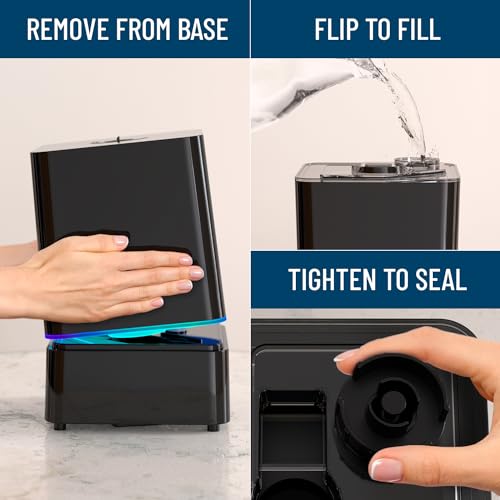 REMOVE FROM BASE

FLIP TO FILL

TIGHTEN TO SEAL