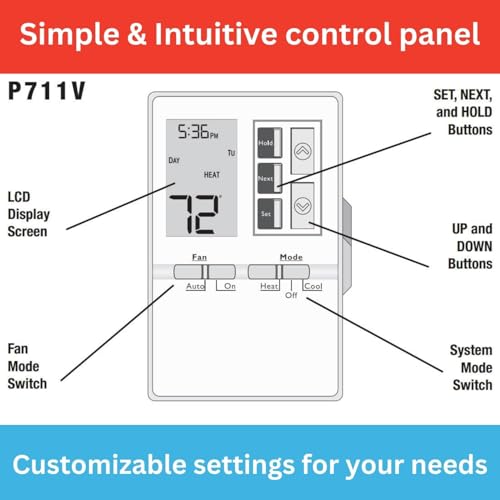 Simple & Intuitive control panel

P711V

SET, NEXT, and HOLD Buttons

5:36 PM
TU
DAY
HEAT
72°

Hold
Next
Set

LCD Display Screen

UP and DOWN Buttons

Fan
Auto
On

Mode
Heat
Off
Cool

Fan Mode Switch

System Mode Switch

Customizable settings for your needs