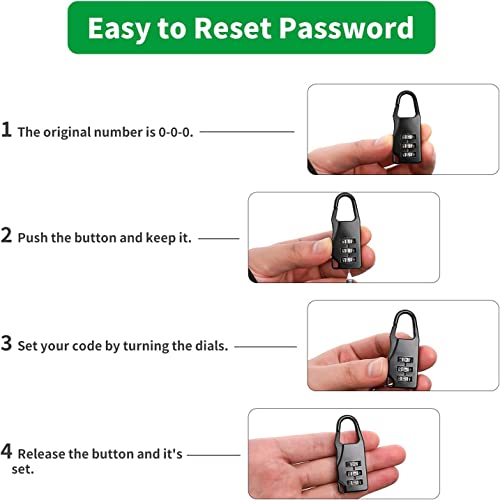 Easy to Reset Password

1 The original number is 0-0-0.

2 Push the button and keep it.

3 Set your code by turning the dials.

4 Release the button and it's set.