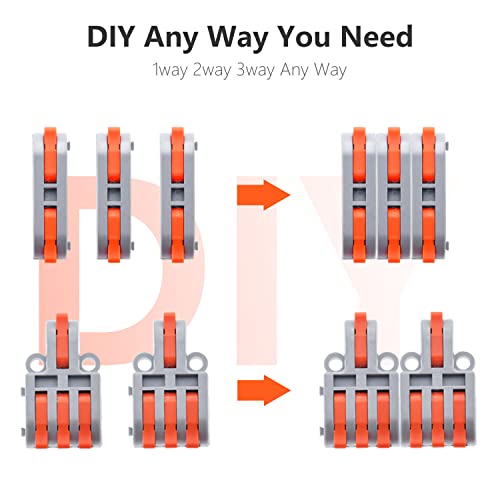 DIY Any Way You Need

1way 2way 3way Any Way

DIY