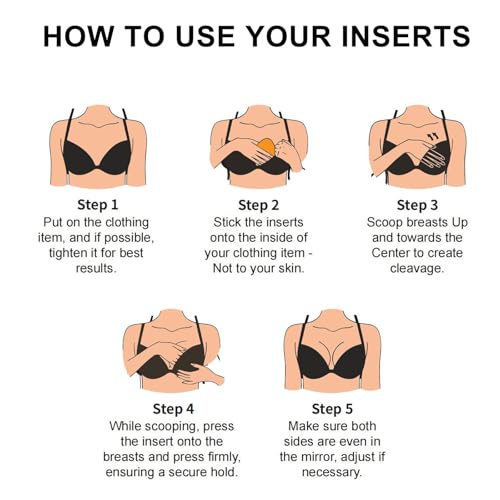 HOW TO USE YOUR INSERTS

Step 1
Put on the clothing item, and if possible, tighten it for best results.

Step 2
Stick the inserts onto the inside of your clothing item - Not to your skin.

Step 3
Scoop breasts Up and towards the Center to create cleavage.

Step 4
While scooping, press the insert onto the breasts and press firmly, ensuring a secure hold.

Step 5
Make sure both sides are even in the mirror, adjust if necessary.