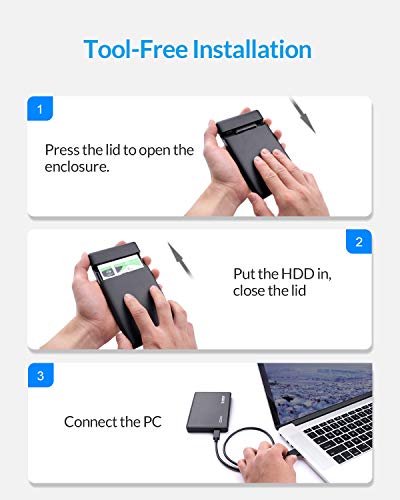 Tool-Free Installation

1

Press the lid to open the enclosure.

2

Put the HDD in, close the lid

3

Connect the PC