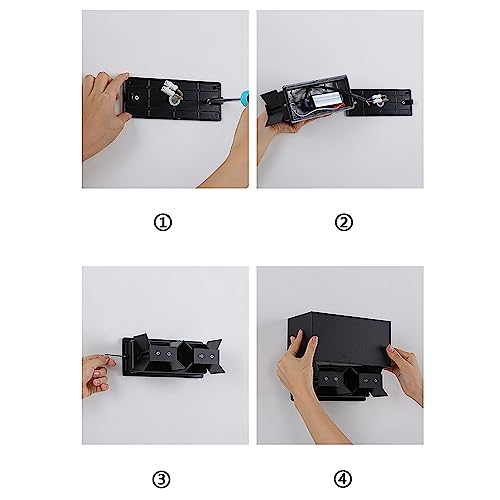 ①

②

③

④