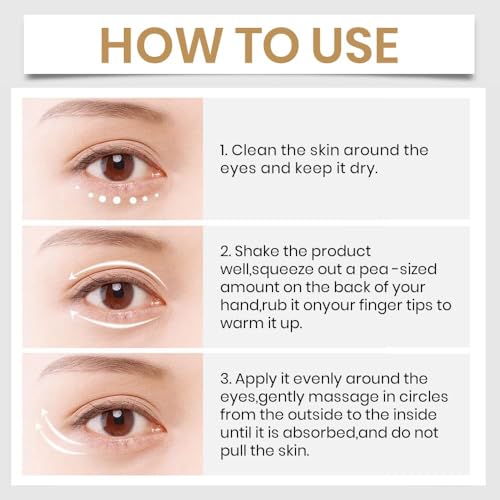 HOW TO USE

1. Clean the skin around the eyes and keep it dry.

2. Shake the product well,squeeze out a pea -sized amount on the back of your hand,rub it onyour finger tips to warm it up.

3. Apply it evenly around the eyes,gently massage in circles from the outside to the inside until it is absorbed,and do not pull the skin.