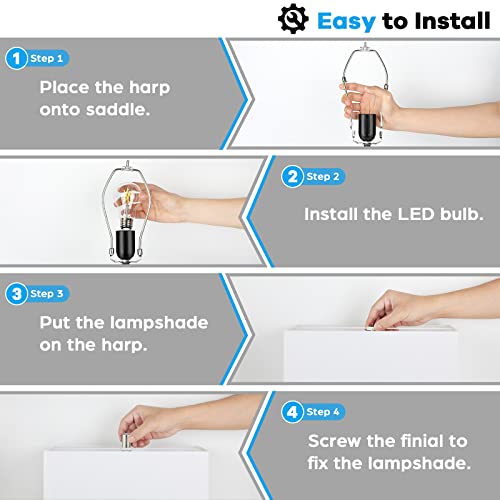 Easy to Install

1 Step 1

Place the harp onto saddle.

2 Step 2

Install the LED bulb.

3 Step 3

Put the lampshade on the harp.

4 Step 4

Screw the finial to fix the lampshade.