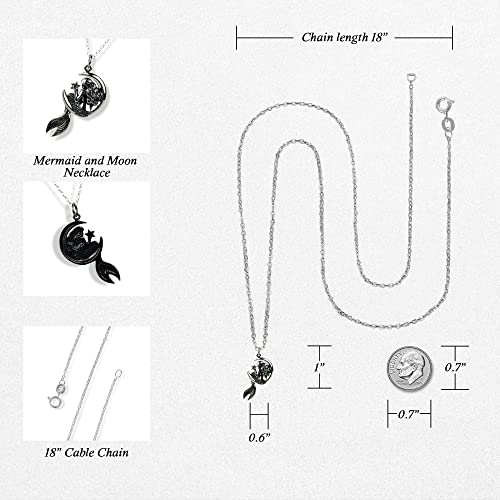 Mermaid and Moon Necklace

18" Cable Chain

Chain length 18"

1"

0.6"

0.7"

0.7"