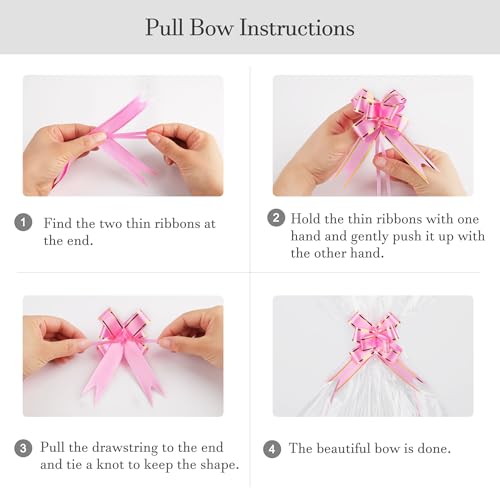 Pull Bow Instructions

1 Find the two thin ribbons at the end.

2 Hold the thin ribbons with one hand and gently push it up with the other hand.

3 Pull the drawstring to the end and tie a knot to keep the shape.

4 The beautiful bow is done.