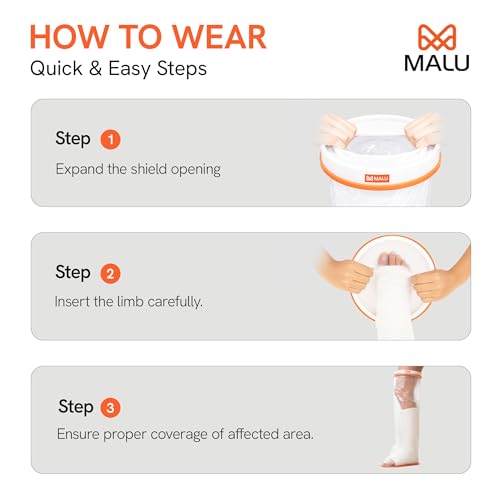 HOW TO WEAR
Quick & Easy Steps

MALU

Step 1
Expand the shield opening

MALU

Step 2
Insert the limb carefully.

Step 3
Ensure proper coverage of affected area.