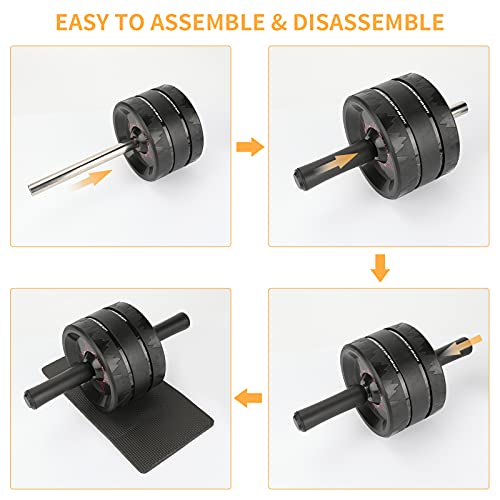 EASY TO ASSEMBLE & DISASSEMBLE