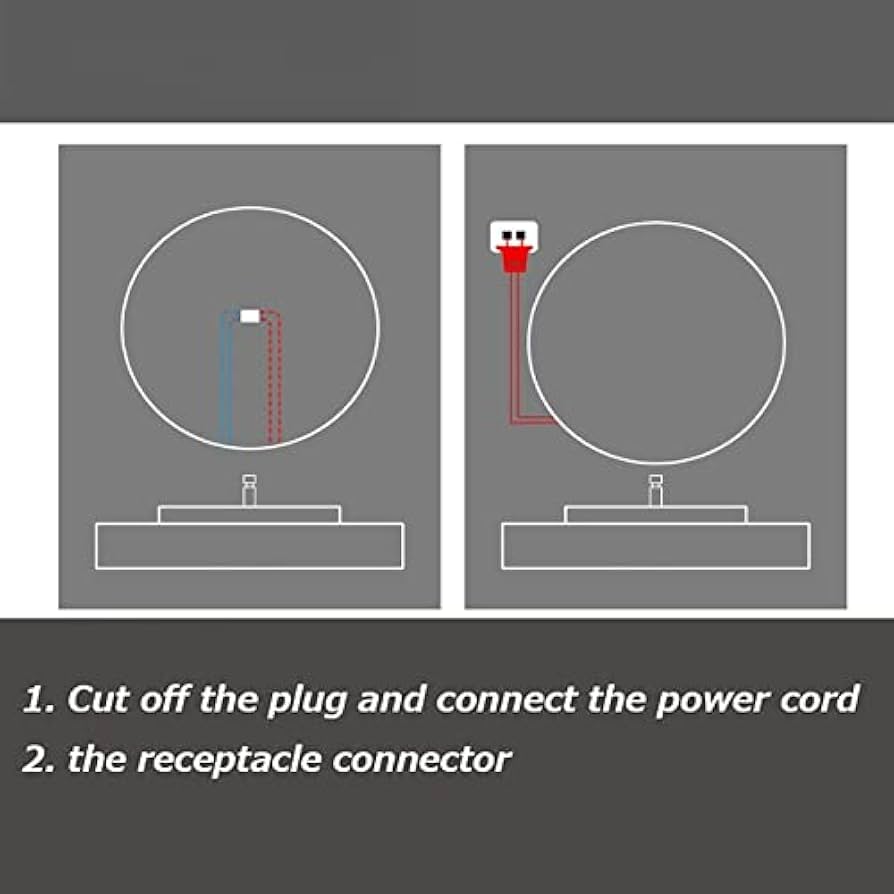 1. Cut off the plug and connect the power cord
2. the receptacle connector