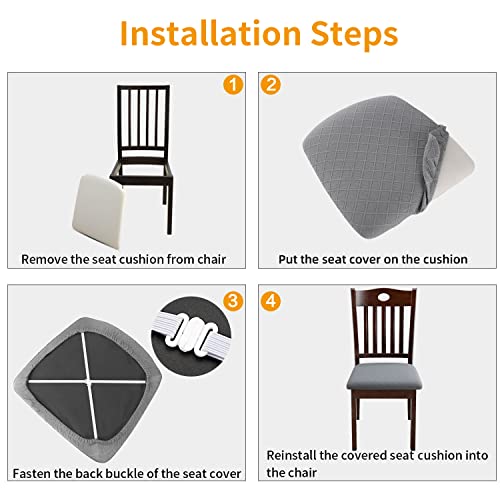 Installation Steps

1

Remove the seat cushion from chair

2

Put the seat cover on the cushion

3

Fasten the back buckle of the seat cover

4

Reinstall the covered seat cushion into the chair