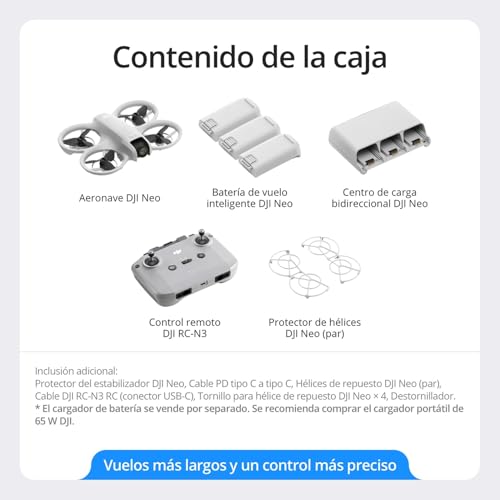 Contenido de la caja

Aeronave DJI Neo

Batería de vuelo inteligente DJI Neo

Centro de carga bidireccional DJI Neo

Control remoto DJI RC-N3

Protector de hélices DJI Neo (par)

Inclusión adicional:
Protector del estabilizador DJI Neo, Cable PD tipo C a tipo C, Hélices de repuesto DJI Neo (par), Cable DJI RC-N3 RC (conector USB-C), Tornillo para hélice de repuesto DJI Neo × 4, Destornillador.
* El cargador de batería se vende por separado. Se recomienda comprar el cargador portátil de 65 W DJI.

Vuelos más largos y un control más preciso