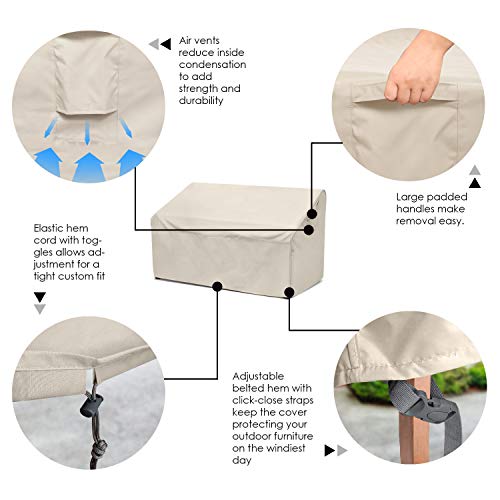 Air vents reduce inside condensation to add strength and durability

Large padded handles make removal easy.

Elastic hem cord with toggles allows adjustment for a tight custom fit

Adjustable belted hem with click-close straps keep the cover protecting your outdoor furniture on the windiest day