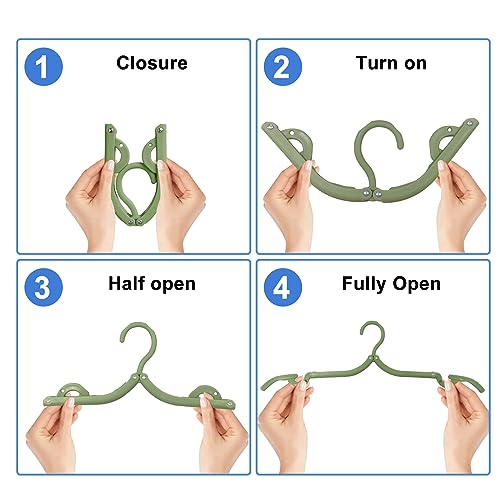 1 Closure

2 Turn on

3 Half open

4 Fully Open